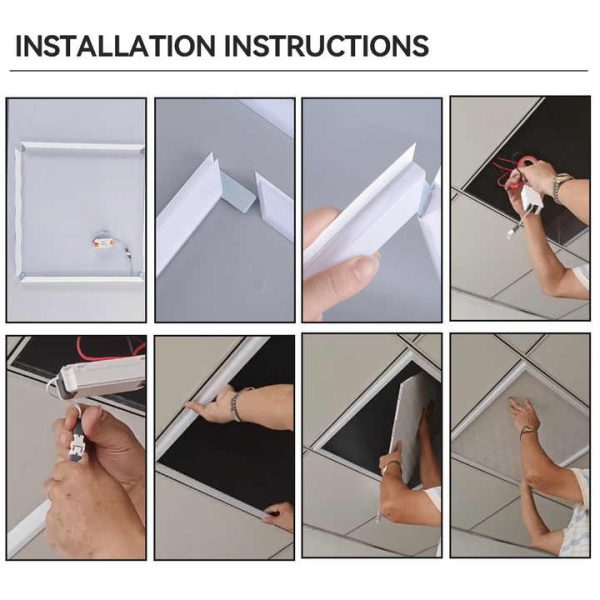 INSTALLATION INSTRUCTIONS